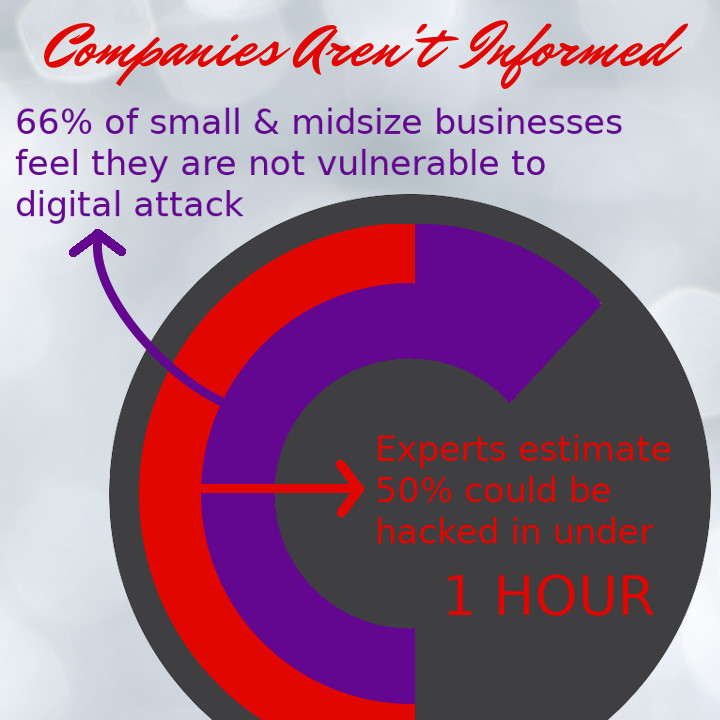 Companies Aren't Informed

66% of small & midsize businesses feel they are not vulnerable to digital attack

Experts estimate 50% could be hacked in under

1 HOUR